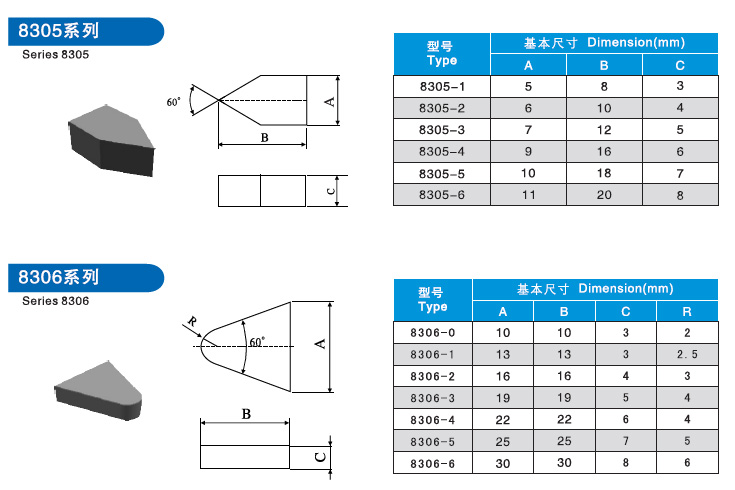 8305系列
Series 8305

60°
A
B
C

| 型号 Type | 基本尺寸 Dimension(mm) | | |
|---|---|---|---|
| | A | B | C |
| 8305-1 | 5 | 8 | 3 |
| 8305-2 | 6 | 10 | 4 |
| 8305-3 | 7 | 12 | 5 |
| 8305-4 | 9 | 16 | 6 |
| 8305-5 | 10 | 18 | 7 |
| 8305-6 | 11 | 20 | 8 |

8306系列
Series 8306

R
60°
A
B
C

| 型号 Type | 基本尺寸 Dimension(mm) | | | |
|---|---|---|---|---|
| | A | B | C | R |
| 8306-0 | 10 | 10 | 3 | 2 |
| 8306-1 | 13 | 13 | 3 | 2.5 |
| 8306-2 | 16 | 16 | 4 | 3 |
| 8306-3 | 19 | 19 | 5 | 4 |
| 8306-4 | 22 | 22 | 6 | 4 |
| 8306-5 | 25 | 25 | 7 | 5 |
| 8306-6 | 30 | 30 | 8 | 6 |